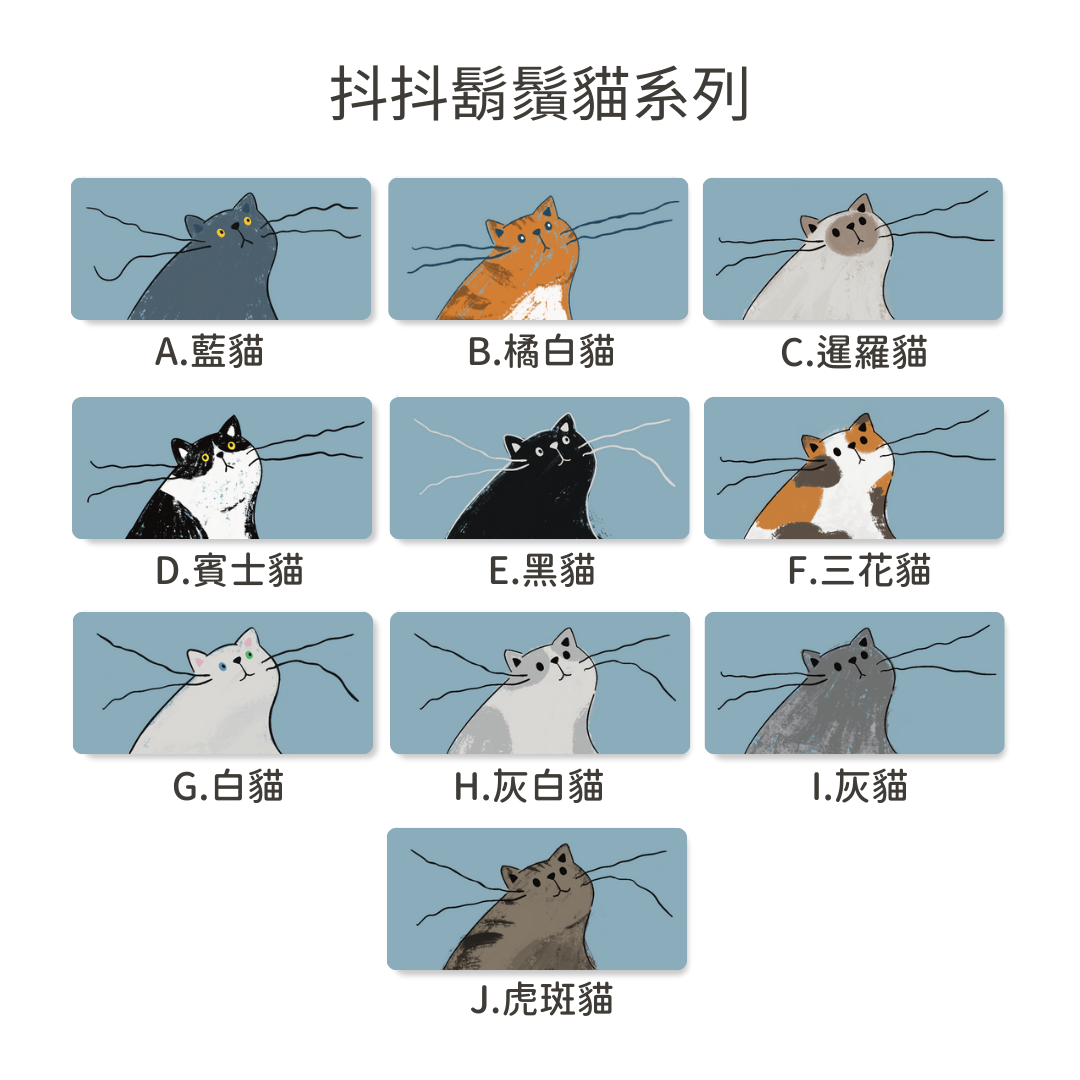 抖抖鬍鬚貓系列

A.藍貓

B.橘白貓

C.暹羅貓

D.賓士貓

E.黑貓

F.三花貓

G.白貓

H.灰白貓

I.灰貓

J.虎斑貓