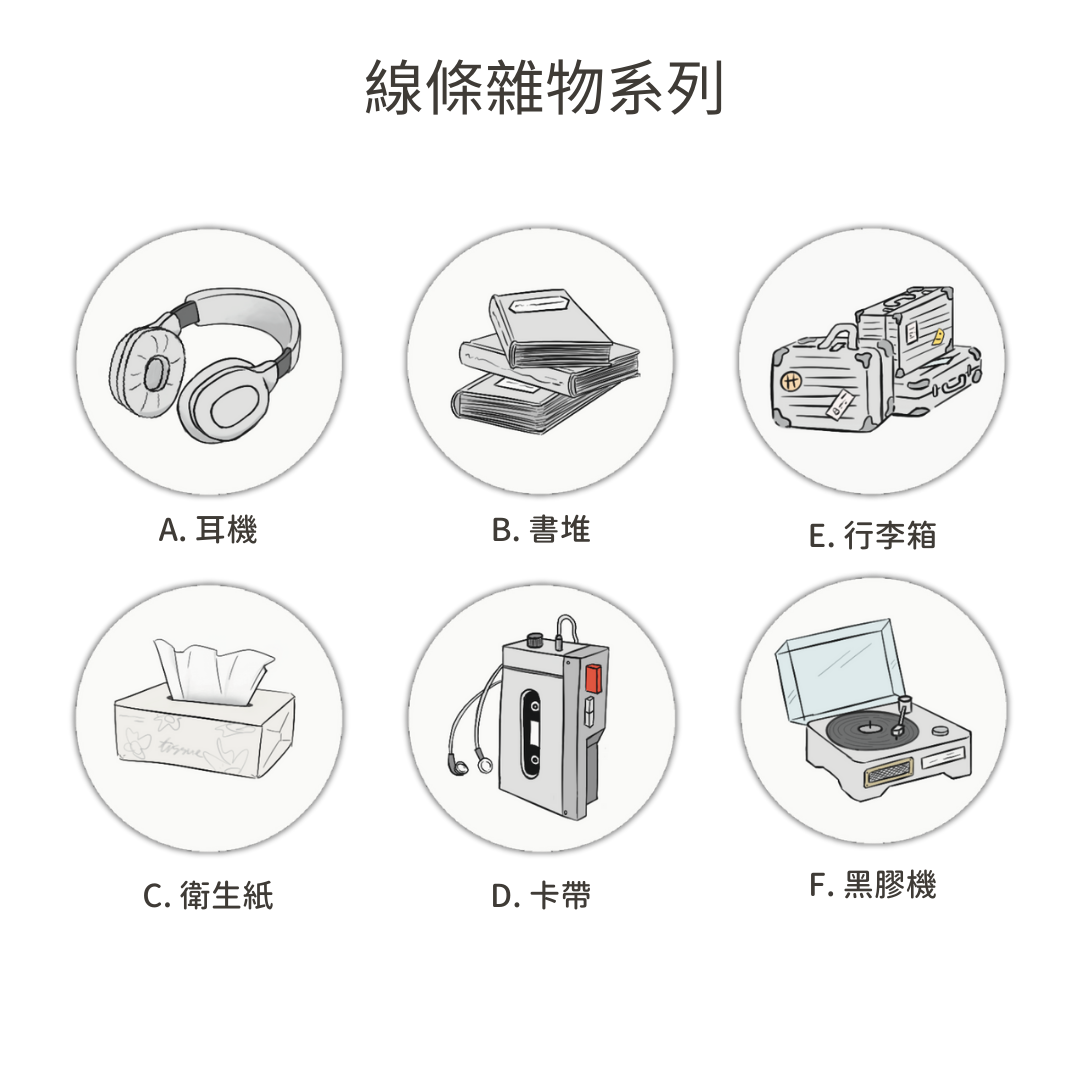 線條雜物系列

A. 耳機

B. 書堆

E. 行李箱

tissues

C. 衛生紙

D. 卡帶

F. 黑膠機