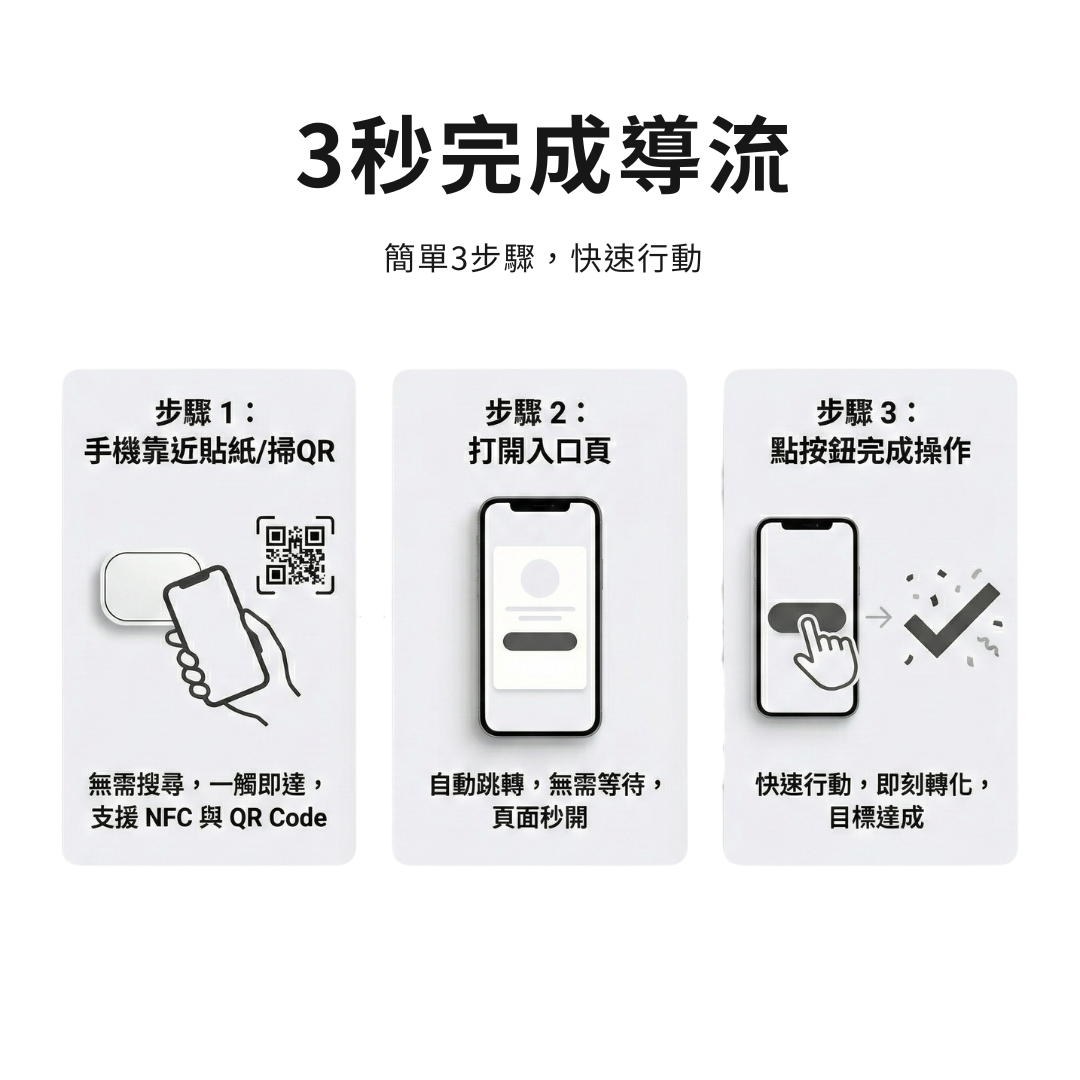 3秒完成導流

簡單3步驟，快速行動

步驟 1：
手機靠近貼紙/掃QR

無需搜尋，一觸即達，
支援 NFC 與 QR Code

步驟 2：
打開入口頁

自動跳轉，無需等待，
頁面秒開

步驟 3：
點按鈕完成操作

快速行動，即刻轉化，
目標達成